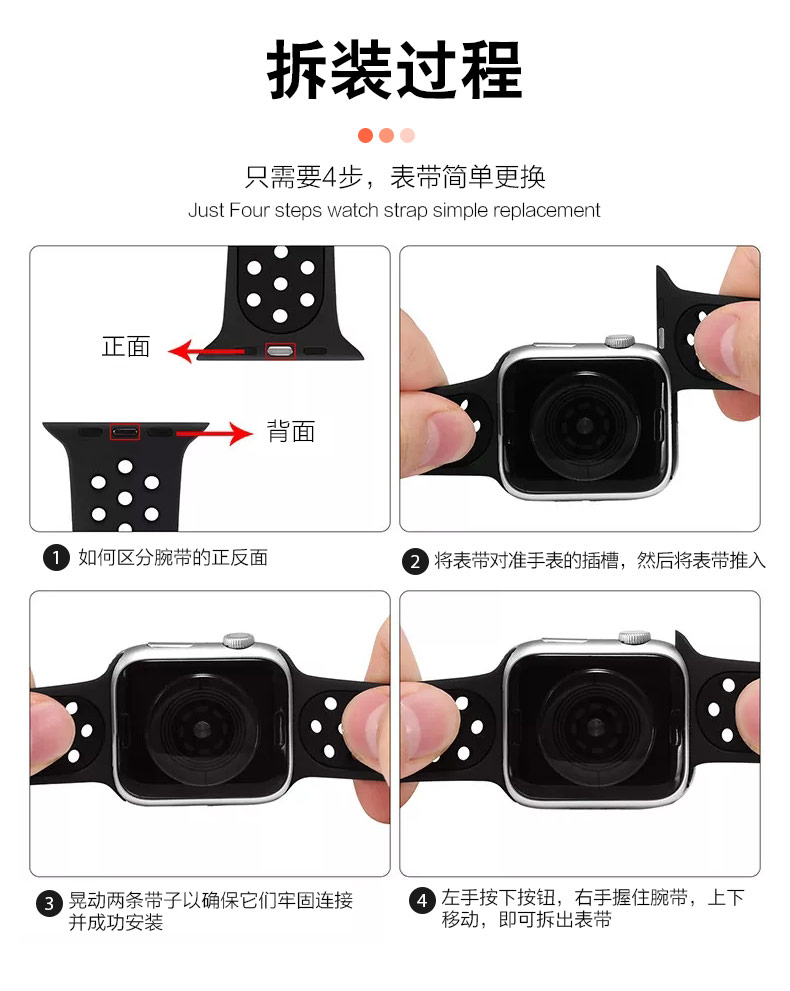 拆装过程

只需要4步，表带简单更换
Just Four steps watch strap simple replacement

正面

背面

1 如何区分腕带的正反面

2 将表带对准手表的插槽，然后将表带推入

3 晃动两条带子以确保它们牢固连接并成功安装

4 左手按下按钮，右手握住腕带，上下移动，即可拆出表带